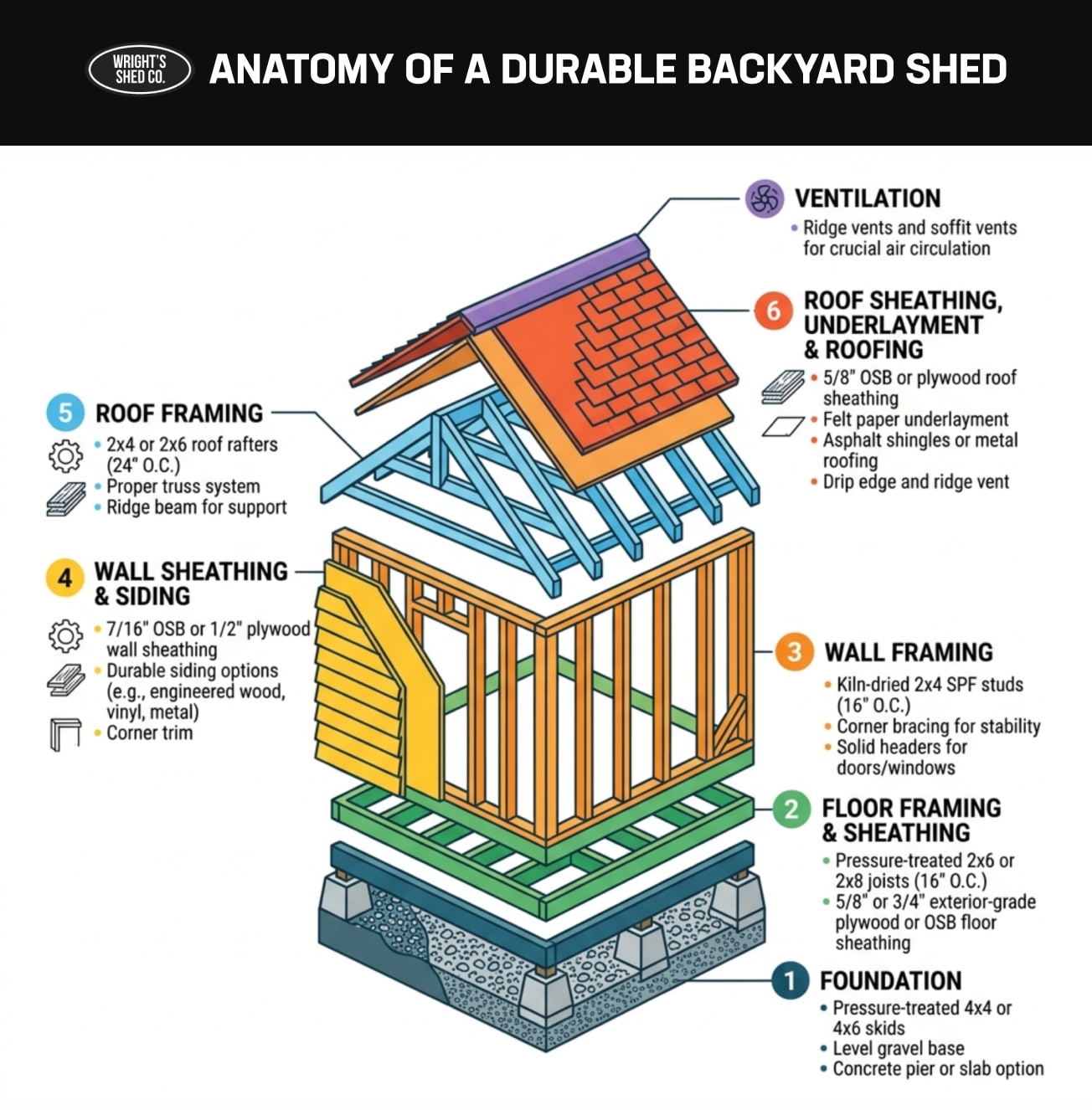 WRIGHT'S SHED CO.

ANATOMY OF A DURABLE BACKYARD SHED

VENTILATION
• Ridge vents and soffit vents for crucial air circulation

6 ROOF SHEATHING, UNDERLAYMENT & ROOFING
• 5/8" OSB or plywood roof sheathing
• Felt paper underlayment
• Asphalt shingles or metal roofing
• Drip edge and ridge vent

5 ROOF FRAMING
• 2x4 or 2x6 roof rafters (24" O.C.)
• Proper truss system
• Ridge beam for support

4 WALL SHEATHING & SIDING
• 7/16" OSB or 1/2" plywood wall sheathing
• Durable siding options (e.g., engineered wood, vinyl, metal)
• Corner trim

3 WALL FRAMING
• Kiln-dried 2x4 SPF studs (16" O.C.)
• Corner bracing for stability
• Solid headers for doors/windows

2 FLOOR FRAMING & SHEATHING
• Pressure-treated 2x6 or 2x8 joists (16" O.C.)
• 5/8" or 3/4" exterior-grade plywood or OSB floor sheathing

1 FOUNDATION
• Pressure-treated 4x4 or 4x6 skids
• Level gravel base
• Concrete pier or slab option