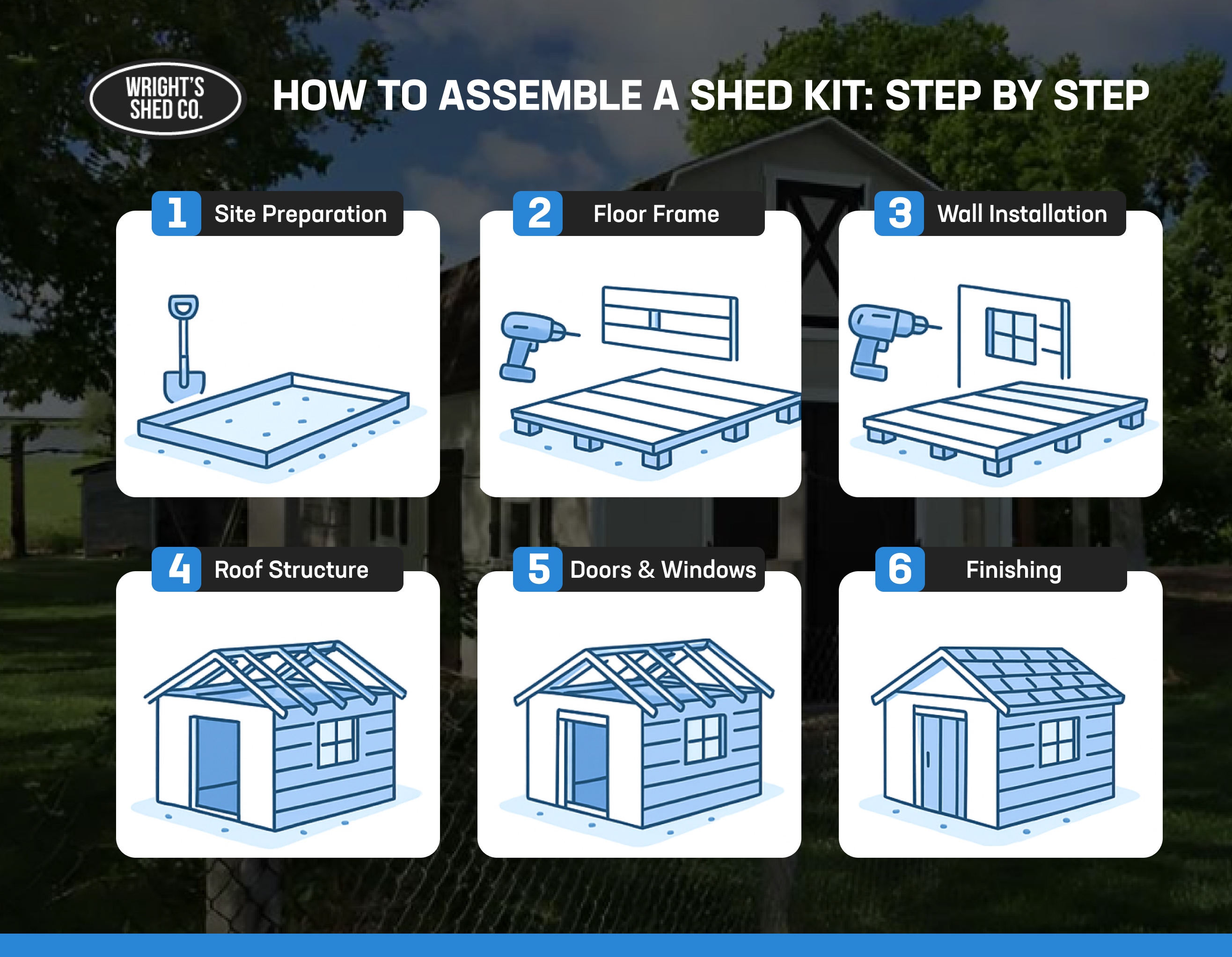 WRIGHT'S SHED CO.

HOW TO ASSEMBLE A SHED KIT: STEP BY STEP

1 Site Preparation

2 Floor Frame

3 Wall Installation

4 Roof Structure

5 Doors & Windows

6 Finishing