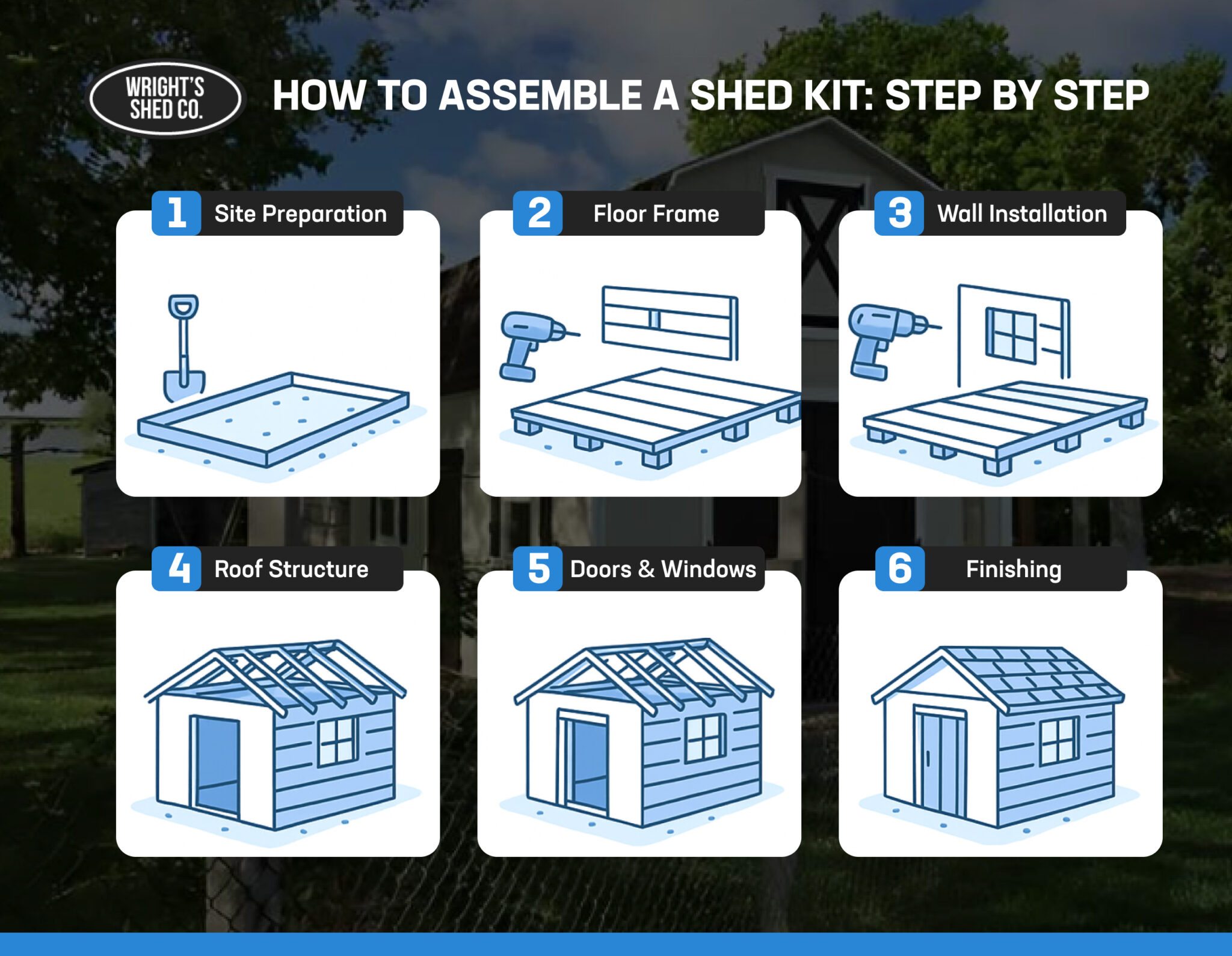 WRIGHT'S SHED CO.

HOW TO ASSEMBLE A SHED KIT: STEP BY STEP

1 Site Preparation

2 Floor Frame

3 Wall Installation

4 Roof Structure

5 Doors & Windows

6 Finishing